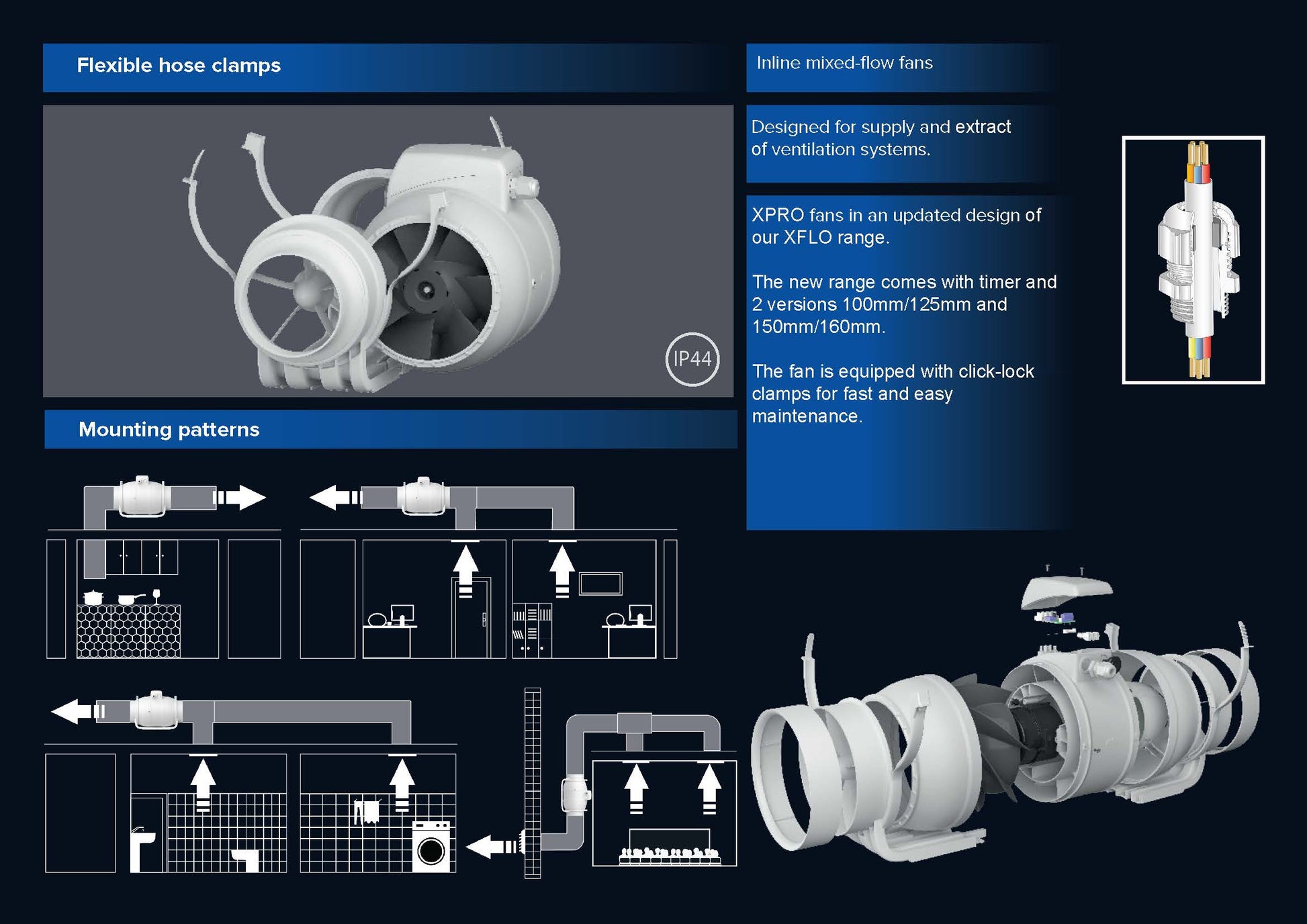 Flexible hose clamps

IP44

Mounting patterns

Inline mixed-flow fans

Designed for supply and extract of ventilation systems.

XPRO fans in an updated design of our XFLO range.

The new range comes with timer and 2 versions 100mm/125mm and 150mm/160mm.

The fan is equipped with click-lock clamps for fast and easy maintenance.